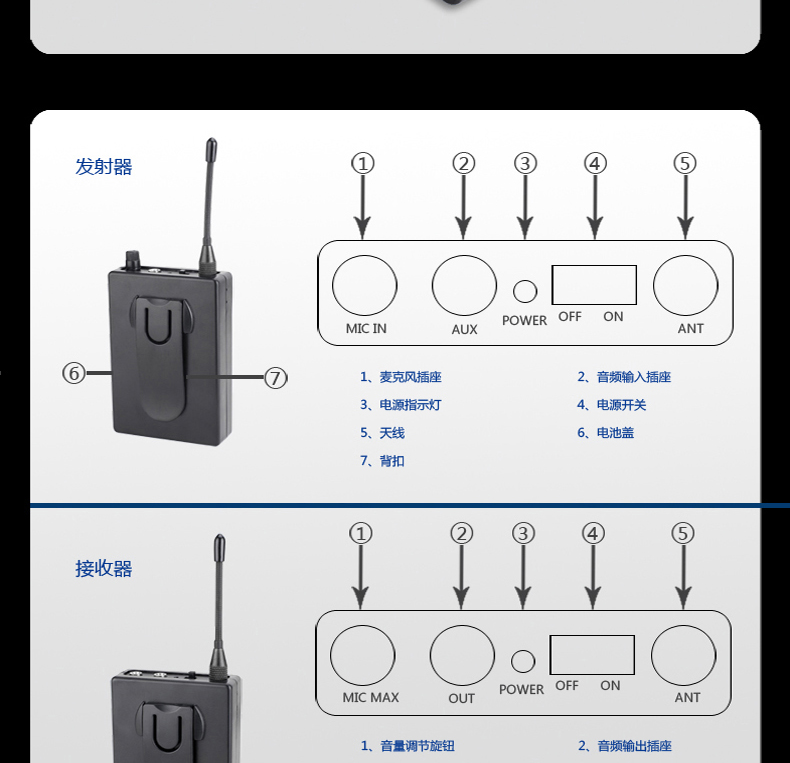 发射器

①
②
③
④
⑤

MIC IN
AUX
POWER
OFF ON
ANT

⑥
⑦

1、麦克风插座
2、音频输入插座
3、电源指示灯
4、电源开关
5、天线
6、电池盖
7、背扣

接收器

①
②
③
④
⑤

MIC MAX
OUT
POWER
OFF ON
ANT

1、音量调节旋钮
2、音频输出插座