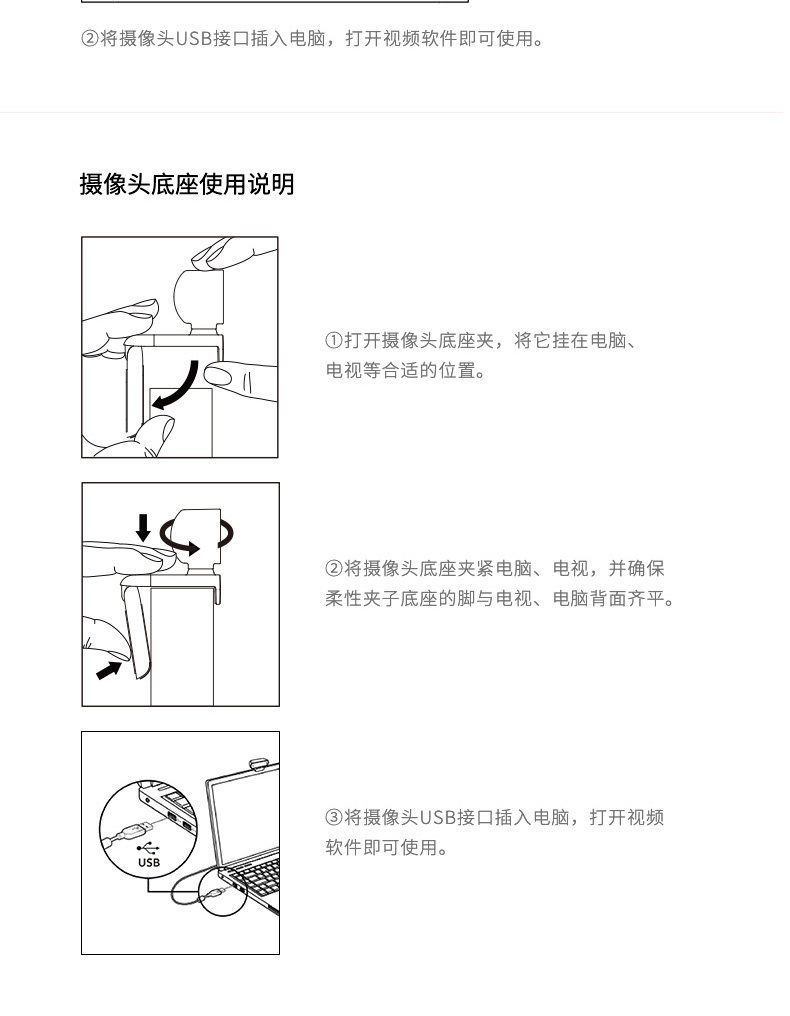 ②将摄像头USB接口插入电脑，打开视频软件即可使用。

摄像头底座使用说明

①打开摄像头底座夹，将它挂在电脑、电视等合适的位置。

②将摄像头底座夹紧电脑、电视，并确保柔性夹子底座的脚与电视、电脑背面齐平。

USB

③将摄像头USB接口插入电脑，打开视频软件即可使用。